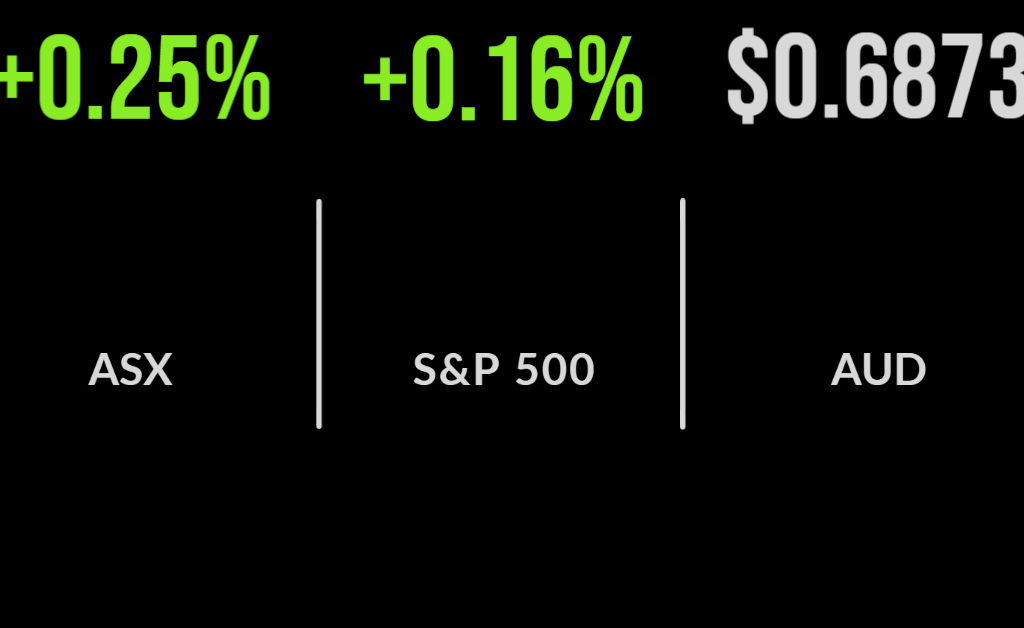 +0.25%

ASX

+0.16%

S&P 500

$0.6873

AUD